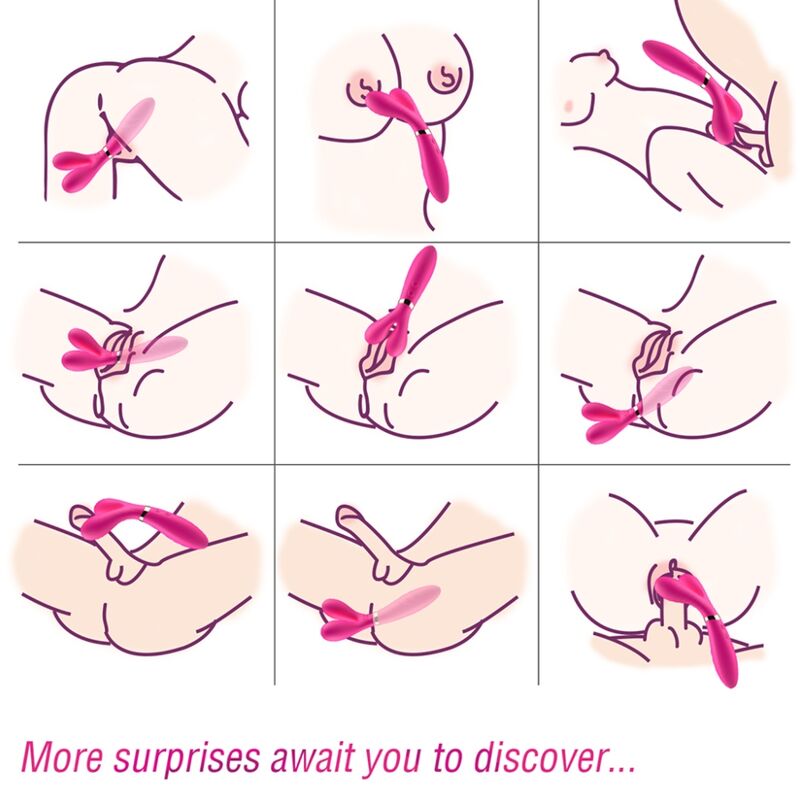 More surprises await you to discover...