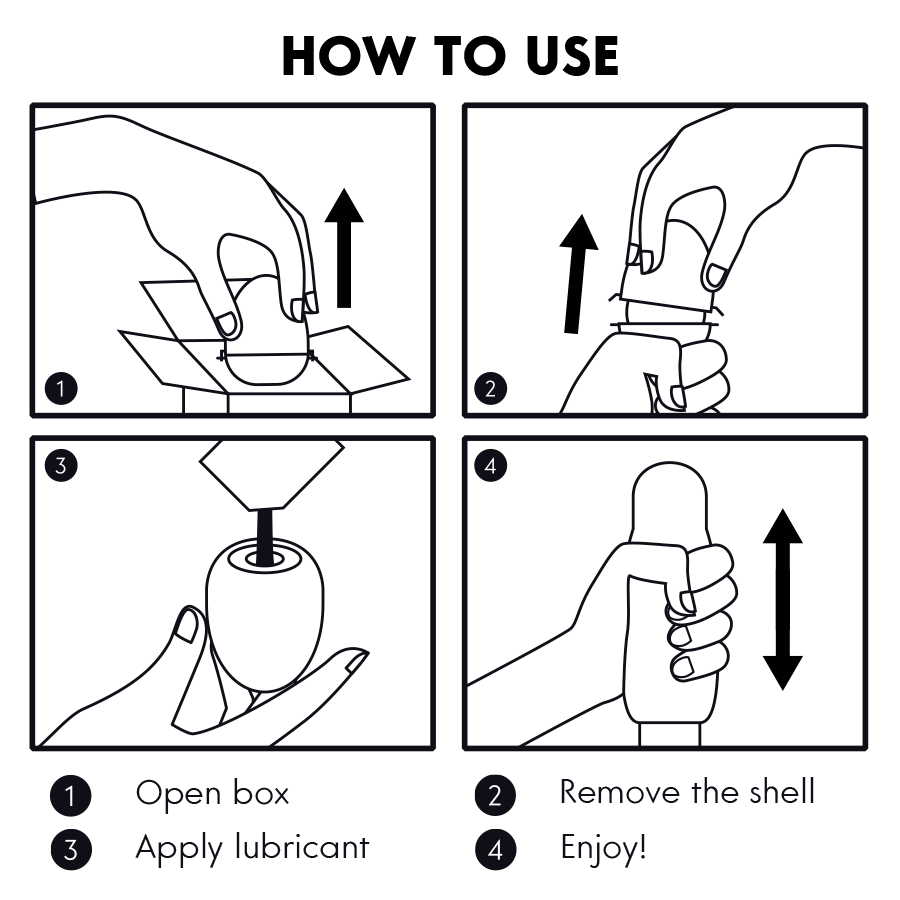 HOW TO USE

1

2

3

4

1 Open box

2 Remove the shell

3 Apply lubricant

4 Enjoy!